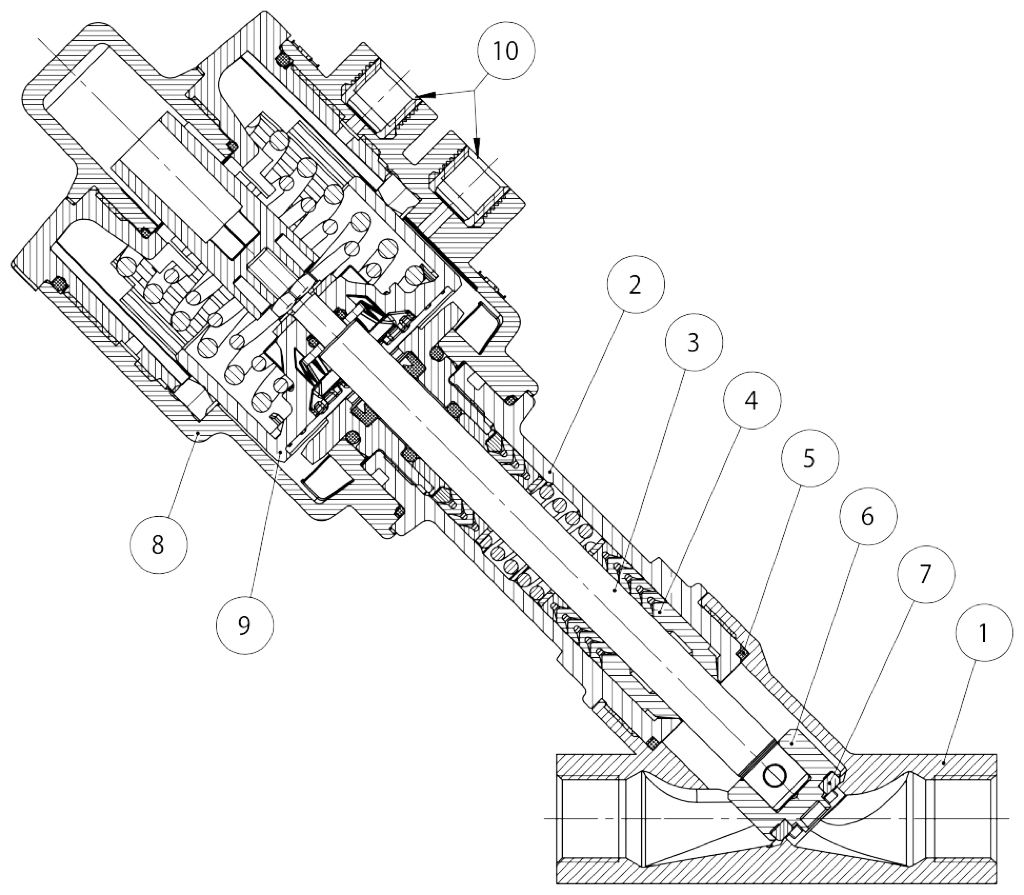 10
2
3
4
5
6
7
1
8
9